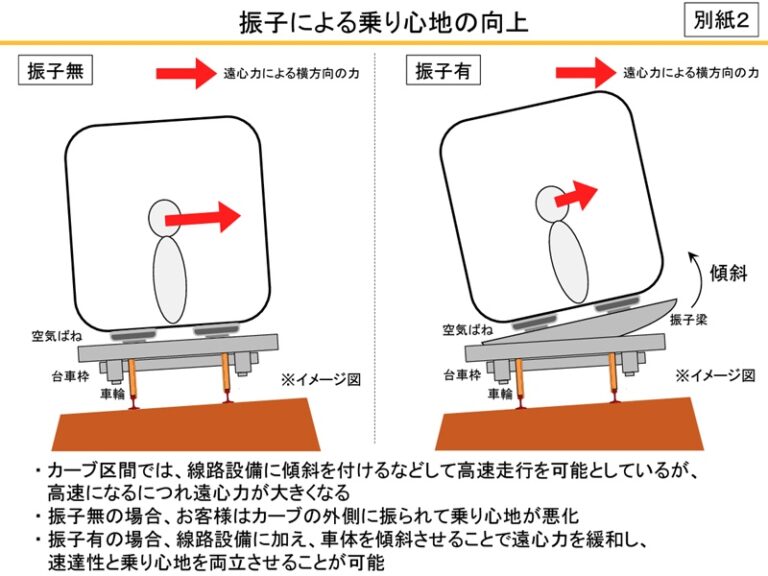 振子による乗り心地の向上

別紙2

振子無

遠心力による横方向の力

空気ばね

台車枠

車輪

※イメージ図

振子有

遠心力による横方向の力

傾斜

振子梁

空気ばね

台車枠

車輪

※イメージ図

・カーブ区間では、線路設備に傾斜を付けるなどして高速走行を可能としているが、高速になるにつれ遠心力が大きくなる
・振子無の場合、お客様はカーブの外側に振られて乗り心地が悪化
・振子有の場合、線路設備に加え、車体を傾斜させることで遠心力を緩和し、速達性と乗り心地を両立させることが可能