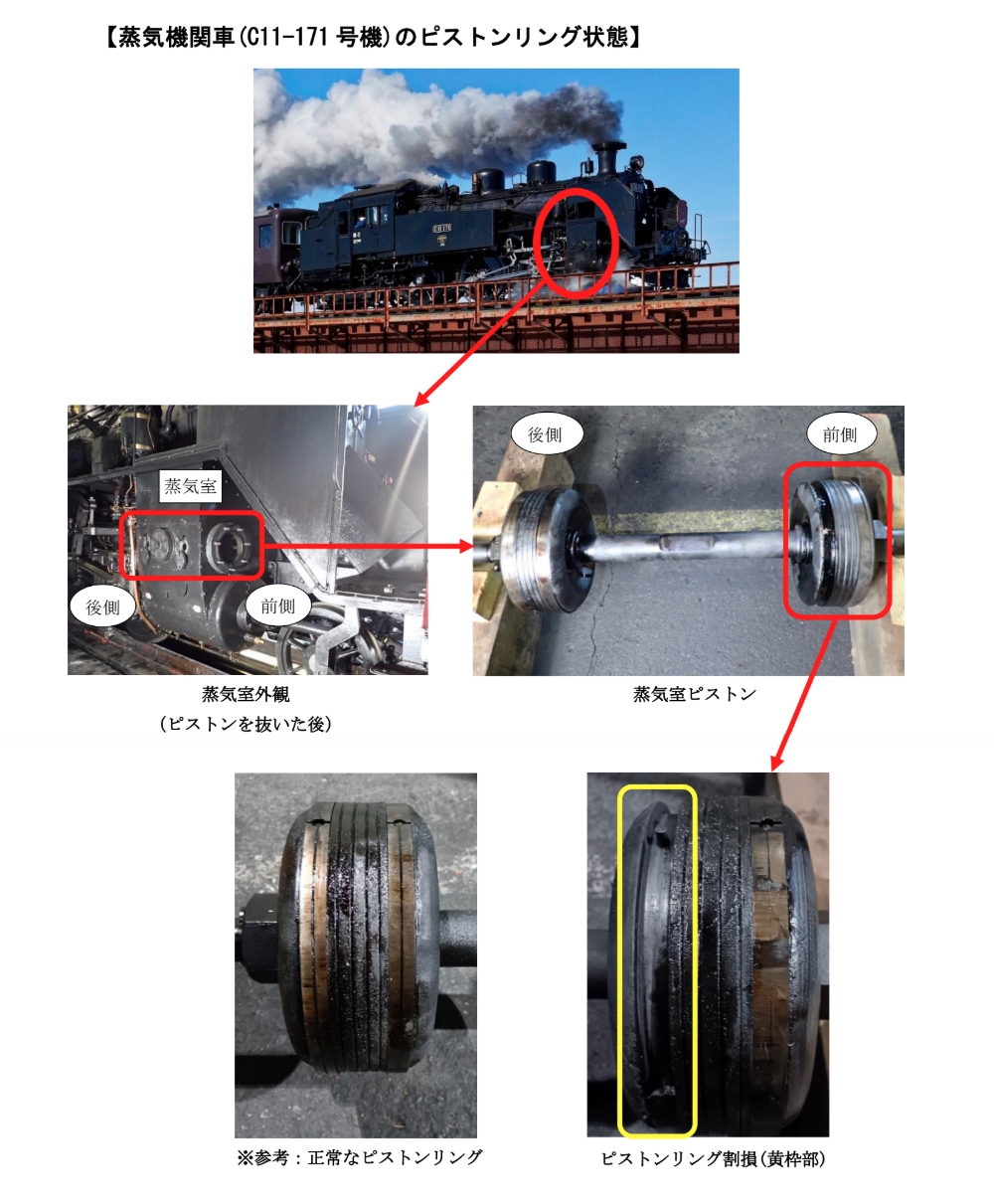 【蒸気機関車(C11-171号機)のピストンリング状態】

C11 171

蒸気室

後側

前側

蒸気室外観
（ピストンを抜いた後）

後側

前側

蒸気室ピストン

※参考：正常なピストンリング

ピストンリング割損(黄枠部)